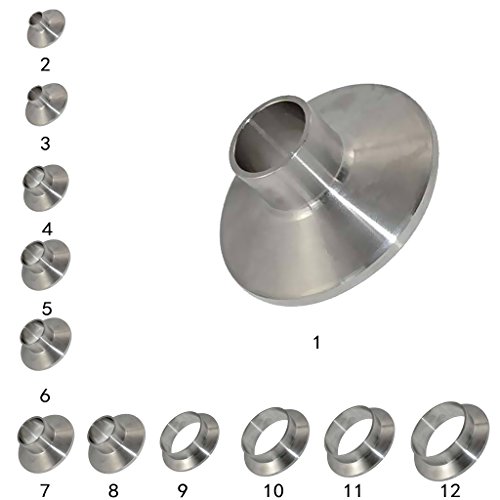 2

3

4

5

6

1

7 8 9 10 11 12