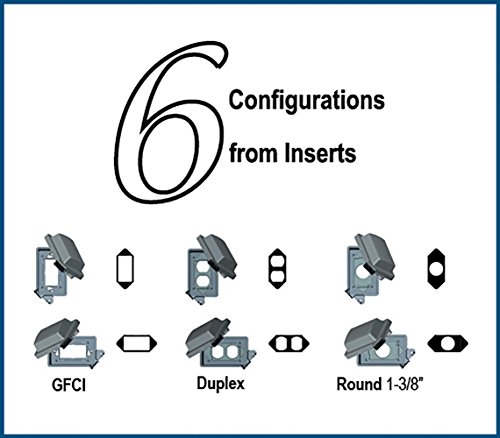 6 Configurations from Inserts

GFCI

Duplex

Round 1-3/8"