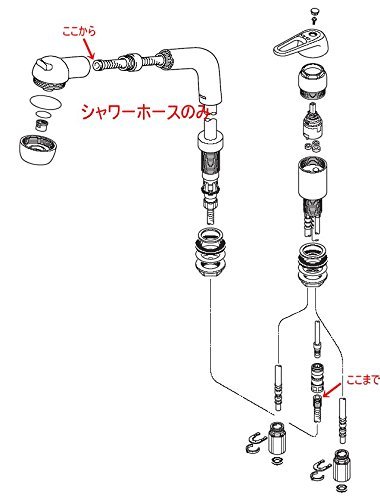 ここから

シャワーホースのみ

ここまで