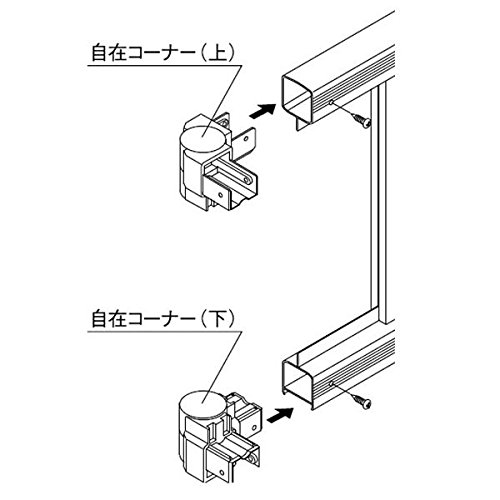 自在コーナー（上）

自在コーナー（下）