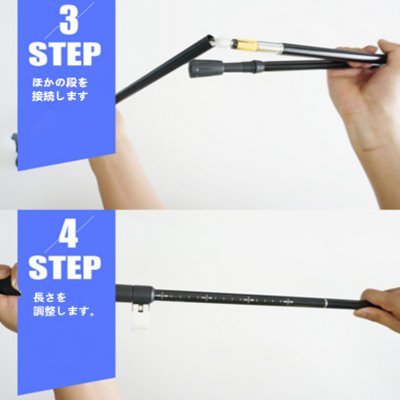 3
STEP
ほかの段を
接続します

4
STEP
長さを
調整します。