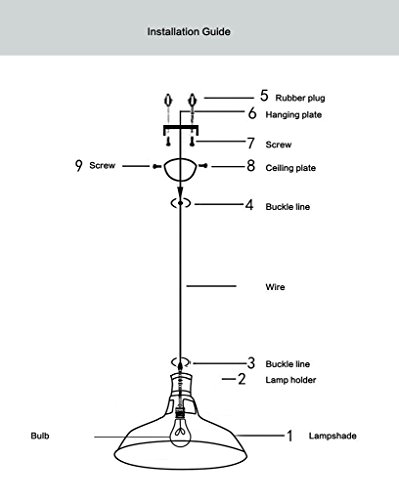 Installation Guide

5 Rubber plug
6 Hanging plate
7 Screw
9 Screw
8 Ceiling plate
4 Buckle line
Wire
3 Buckle line
2 Lamp holder
Bulb
1 Lampshade