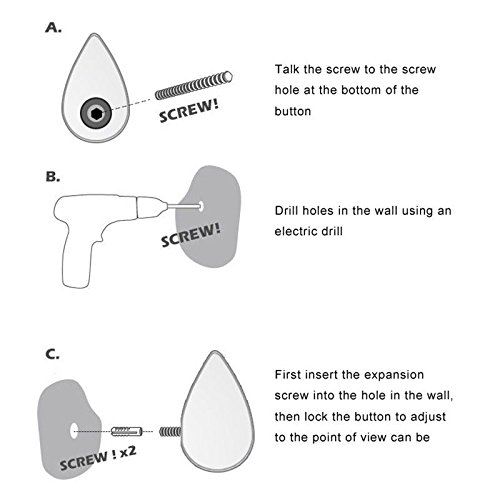 A.

SCREW!

Talk the screw to the screw hole at the bottom of the button

B.

SCREW!

Drill holes in the wall using an electric drill

C.

SCREW ! x2

First insert the expansion screw into the hole in the wall, then lock the button to adjust to the point of view can be