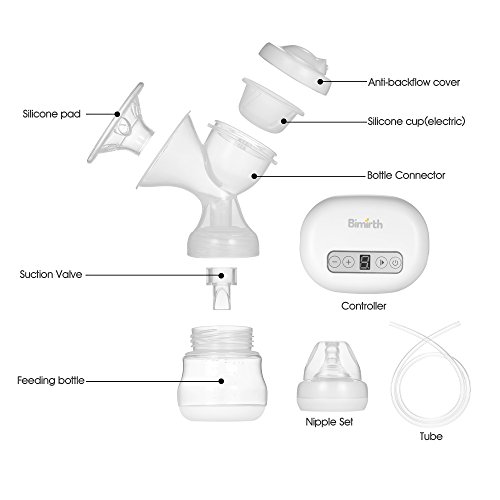 Anti-backflow cover

Silicone pad

Silicone cup(electric)

Bottle Connector

Bimirth

Suction Valve

Controller

Feeding bottle

Nipple Set

Tube