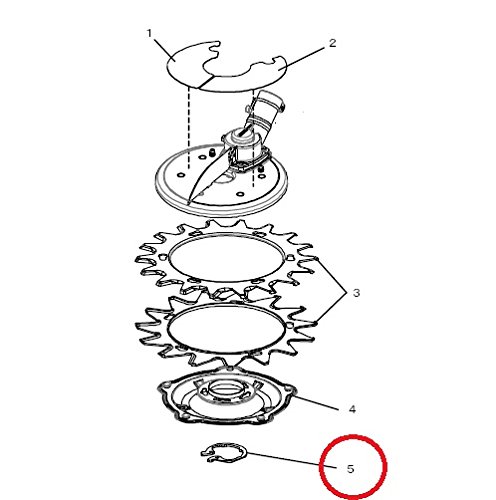 1
2
3
4
5