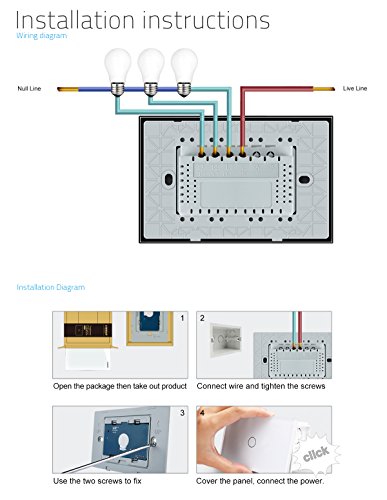 Installation instructions

Wiring diagram

Null Line

Live Line

Installation Diagram

1

Open the package then take out product

2

Connect wire and tighten the screws

3

Use the two screws to fix

4

click

Cover the panel, connect the power.