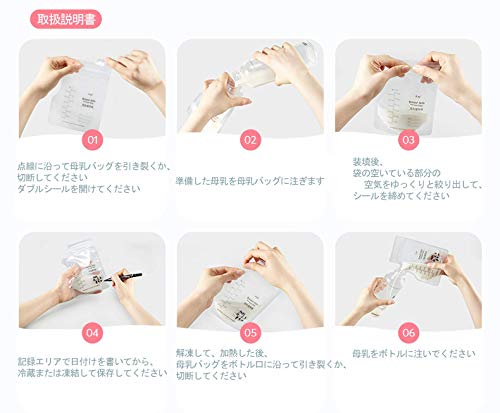 取扱説明書

01

点線に沿って母乳バッグを引き裂くか、切断してください
ダブルシールを開けてください

02

準備した母乳を母乳バッグに注ぎます

03

装填後、
袋の空いている部分の
空気をゆっくりと絞り出して、
シールを締めてください

04

記録エリアで日付けを書いてから、
冷蔵または凍結して保存してください

05

解凍して、加熱した後、
母乳バッグをボトル口に沿って引き裂くか、
切断してください

06

母乳をボトルに注いでください