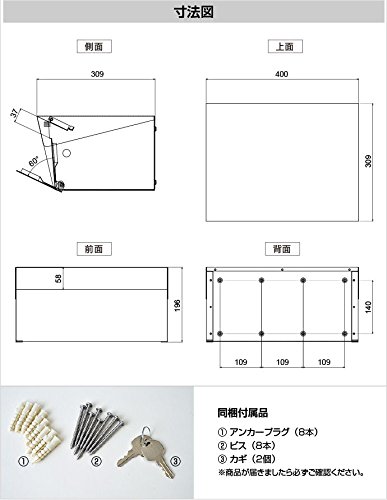 寸法図

側面

309

37

60°

上面

400

309

前面

58

196

背面

140

109 109 109

① ② ③

同梱付属品

① アンカープラグ（8本）
② ビス（8本）
③ カギ（2個）
※商品が届きましたら必ずご確認ください。