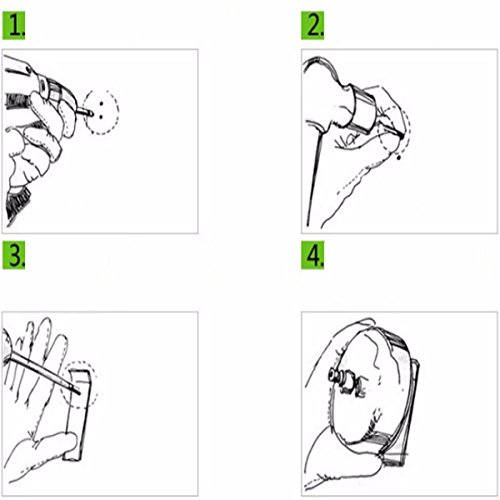 1.

2.

3.

4.