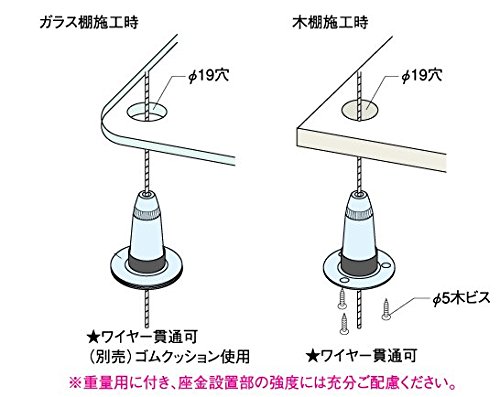 ガラス棚施工時

$\phi$19穴

★ワイヤー貫通可
（別売）ゴムクッション使用

木棚施工時

$\phi$19穴

$\phi$5木ビス

★ワイヤー貫通可

※重量用に付き、座金設置部の強度には充分ご配慮ください。