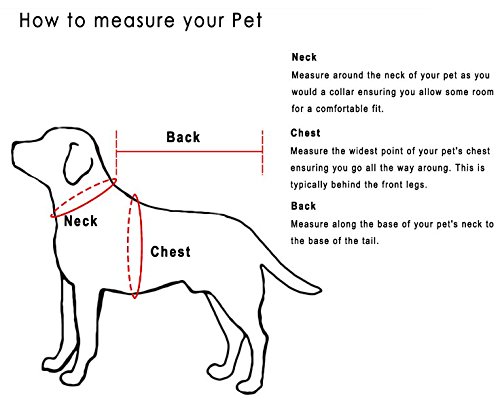 How to measure your Pet

Back

Neck

Chest

Neck
Measure around the neck of your pet as you would a collar ensuring you allow some room for a comfortable fit.

Chest
Measure the widest point of your pet's chest ensuring you go all the way aroung. This is typically behind the front legs.

Back
Measure along the base of your pet's neck to the base of the tail.