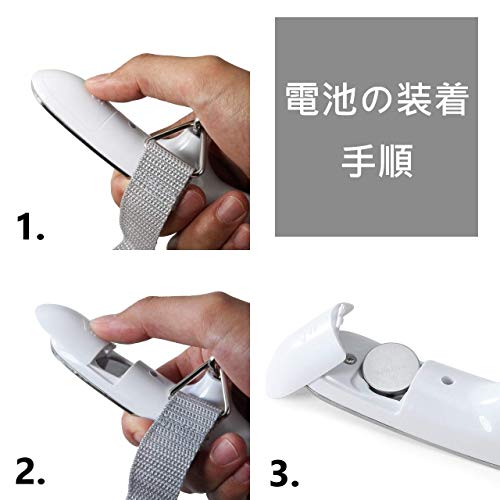 1.

電池の装着
手順

2.

3.