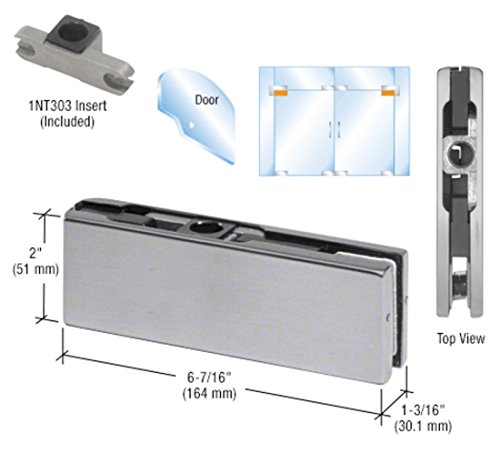 1NT303 Insert
(Included)

Door

2"
(51 mm)

Top View

6-7/16"
(164 mm)

1-3/16"
(30.1 mm)