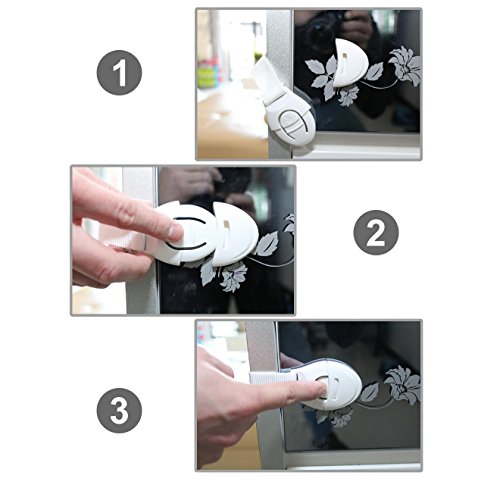 1

2

3