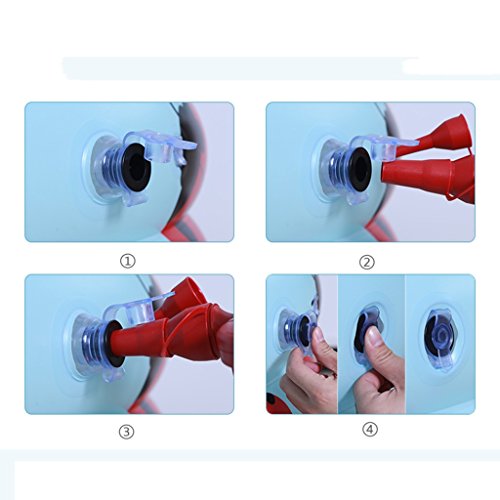 ①

②

③

④