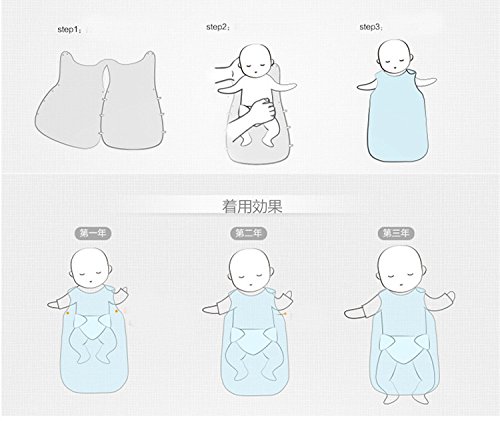 step1：

step2：

step3：

着用効果

第一年

第二年

第三年