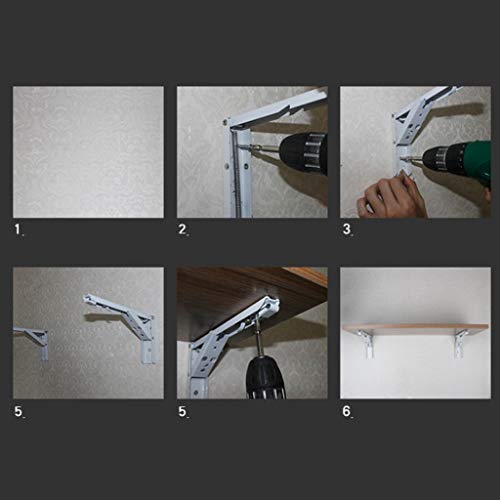 1.

2.

3.

5.

5.

6.