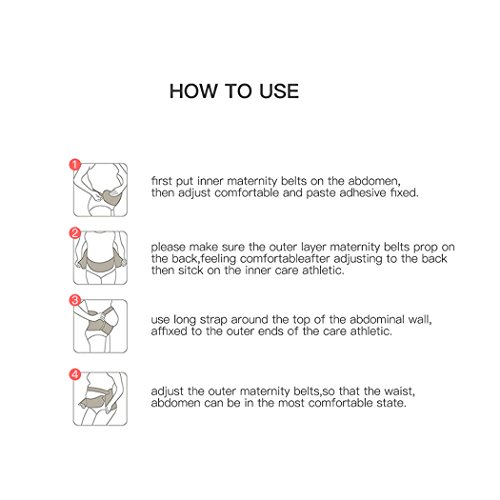 HOW TO USE

1

first put inner maternity belts on the abdomen, then adjust comfortable and paste adhesive fixed.

2

please make sure the outer layer maternity belts prop on the back,feeling comfortableafter adjusting to the back then sitck on the inner care athletic.

3

use long strap around the top of the abdominal wall, affixed to the outer ends of the care athletic.

4

adjust the outer maternity belts,so that the waist, abdomen can be in the most comfortable state.