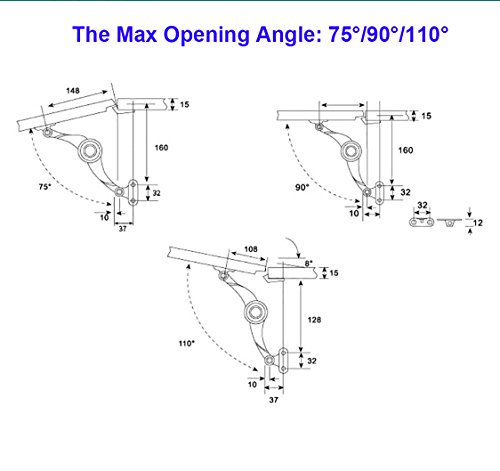 The Max Opening Angle: 75°/90°/110°

148
15
160
75°
32
10
37

15
160
90°
32
10
32
12

108
8°
15
128
110°
32
10
37