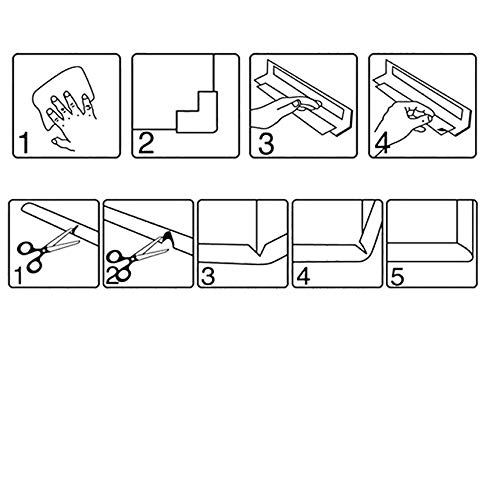 1
2
3
4

1
2
3
4
5