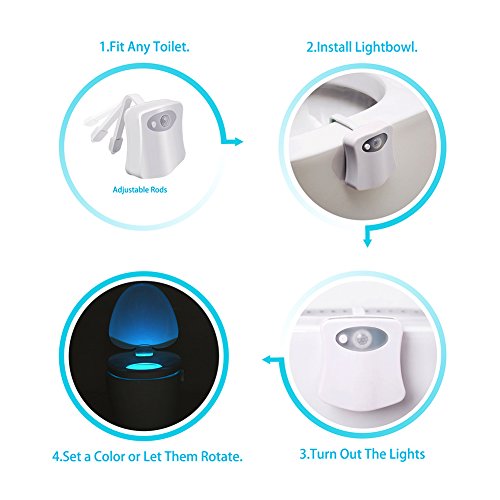 1.Fit Any Toilet.

Adjustable Rods

2.Install Lightbowl.

3.Turn Out The Lights

4.Set a Color or Let Them Rotate.