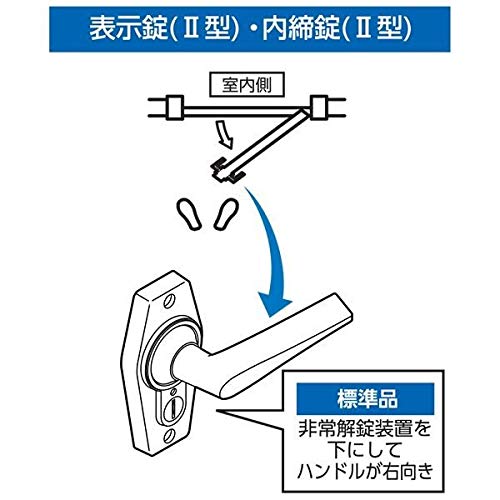 表示錠(Ⅱ型)・内締錠(Ⅱ型)

室内側

標準品
非常解錠装置を下にしてハンドルが右向き