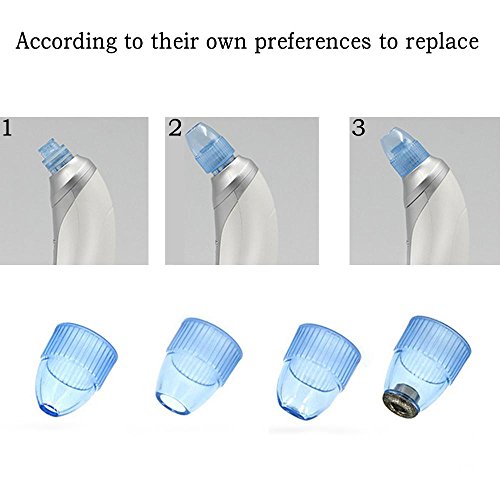 According to their own preferences to replace

1

2

3