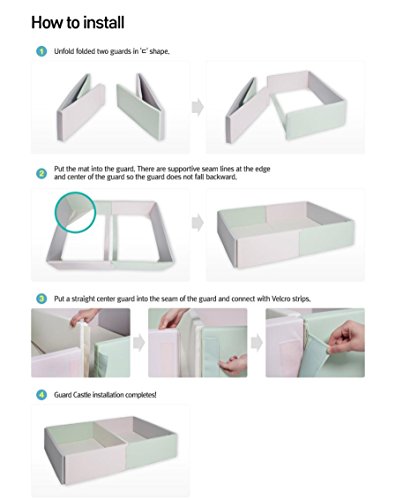 How to install

1 Unfold folded two guards in 'ㄷ' shape.

2 Put the mat into the guard, There are supportive seam lines at the edge and center of the guard so the guard does not fall backward.

3 Put a straight center guard into the seam of the guard and connect with Velcro strips.

4 Guard Castle installation completes!