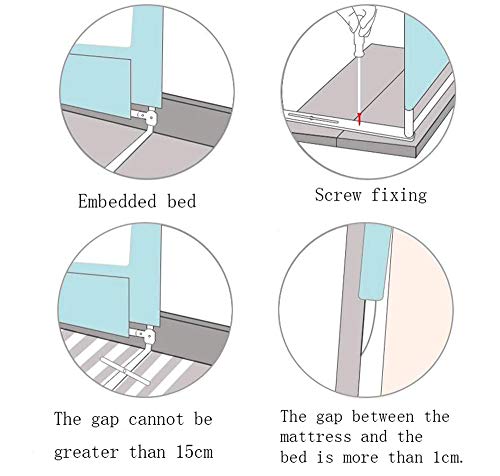 Embedded bed

Screw fixing

The gap cannot be greater than 15cm

The gap between the mattress and the bed is more than 1cm.