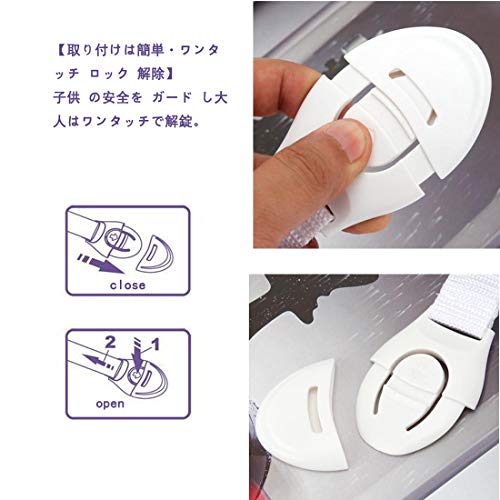 【取り付けは簡単・ワンタッチ ロック 解除】
子供 の安全を ガード し大人はワンタッチで解錠。

close

2
1
open