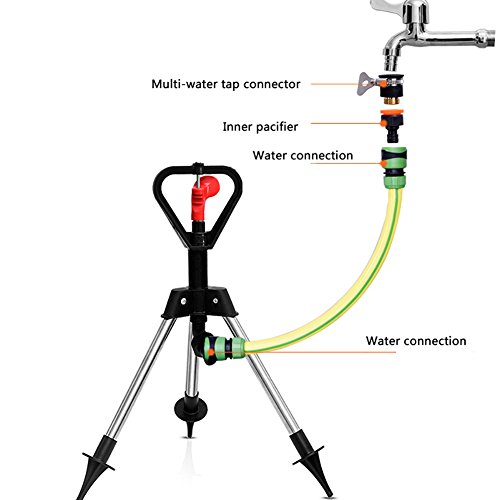 Multi-water tap connector

Inner pacifier

Water connection

Water connection