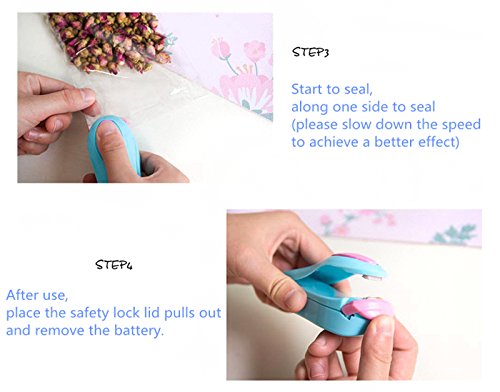 STEP3

Start to seal,
along one side to seal
(please slow down the speed
to achieve a better effect)

STEP4

After use,
place the safety lock lid pulls out
and remove the battery.