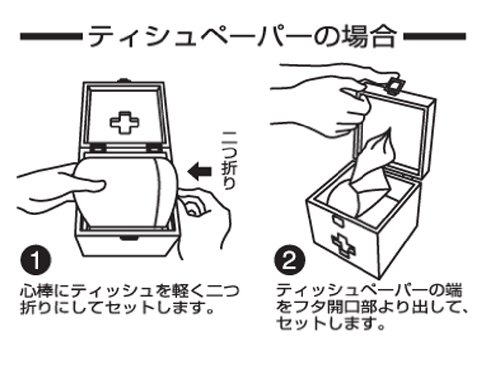 ティシュペーパーの場合

二つ折り

1
心棒にティッシュを軽く二つ折りにしてセットします。

2
ティッシュペーパーの端をフタ開口部より出して、セットします。