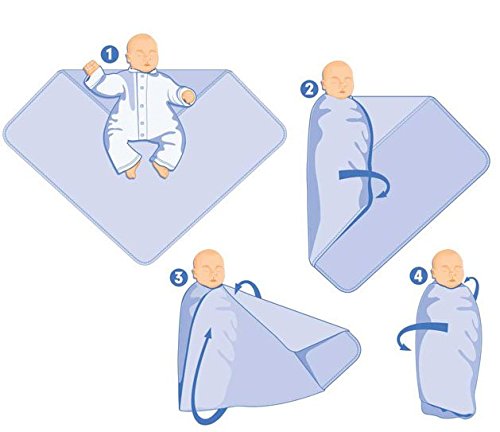 1

2

3

4