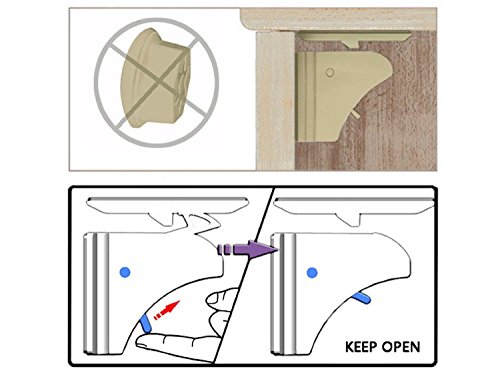 KEEP OPEN