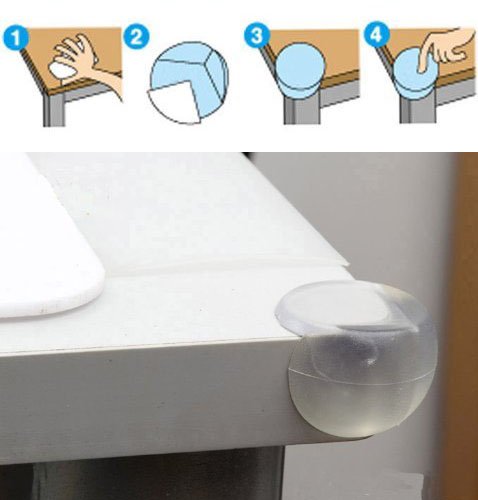 1
2
3
4