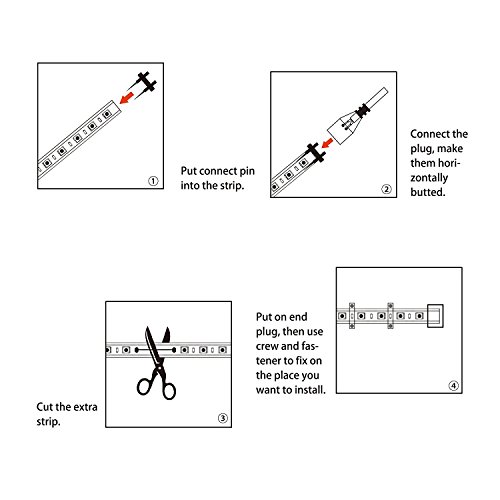 ①

Put connect pin into the strip.

②

Connect the plug, make them horizontally butted.

Cut the extra strip.

③

Put on end plug, then use crew and fastener to fix on the place you want to install.

④