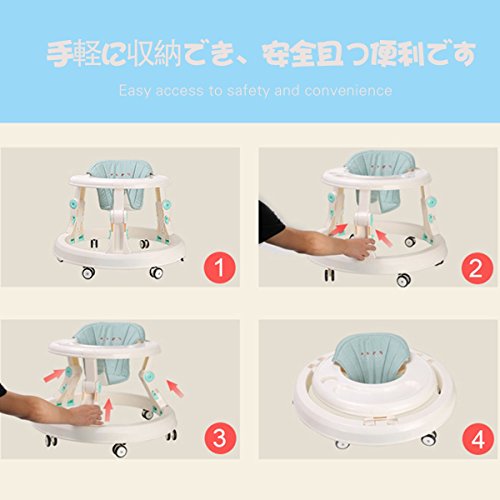 手軽に収納でき、安全且つ便利です

Easy access to safety and convenience

1

2

3

4