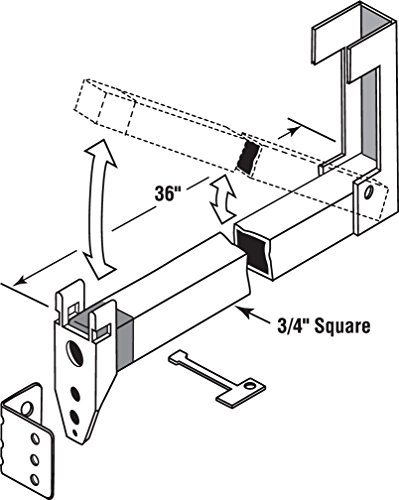 36"

3/4" Square