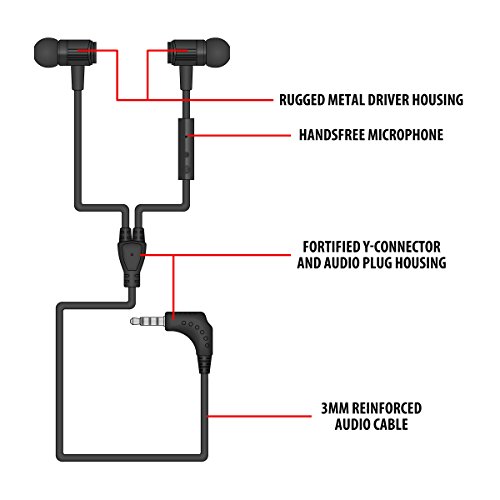 RUGGED METAL DRIVER HOUSING

HANDSFREE MICROPHONE

FORTIFIED Y-CONNECTOR AND AUDIO PLUG HOUSING

3MM REINFORCED AUDIO CABLE