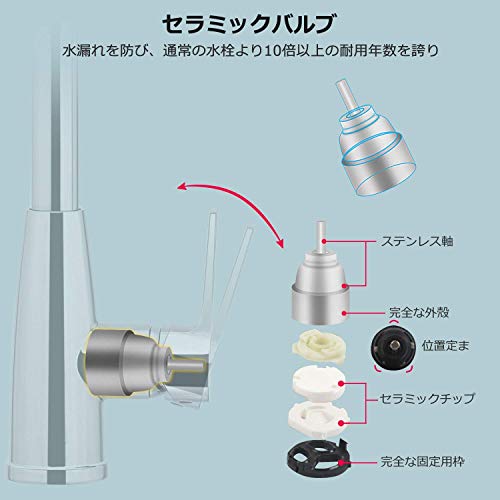 セラミックバルブ

水漏れを防び、通常の水栓より10倍以上の耐用年数を誇り

ステンレス軸

完全な外殻

位置定ま

セラミックチップ

完全な固定用枠