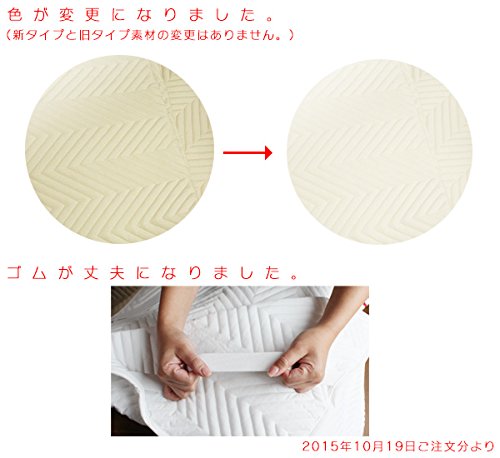 色が変更になりました。
（新タイプと旧タイプ素材の変更はありません。）

ゴムが丈夫になりました。

2015年10月19日ご注文分より