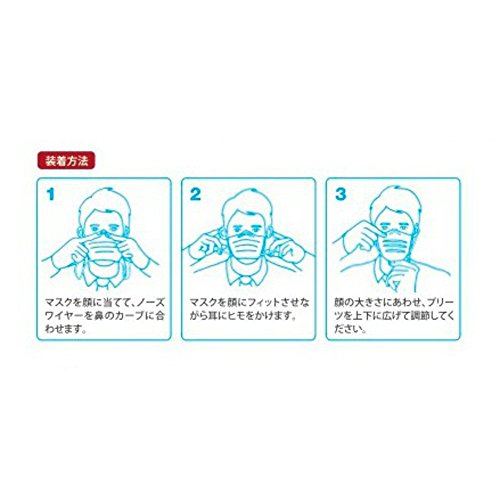 装着方法

1

マスクを顔に当てて、ノーズワイヤーを鼻のカーブに合わせます。

2

マスクを顔にフィットさせながら耳にヒモをかけます。

3

顔の大きさにあわせ、プリーツを上下に広げて調節してください。