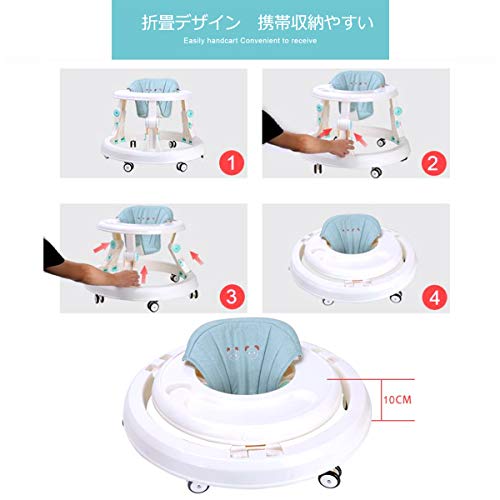 折畳デザイン　携帯収納やすい

Easily handcart Convenient to receive

1

2

3

4

10CM