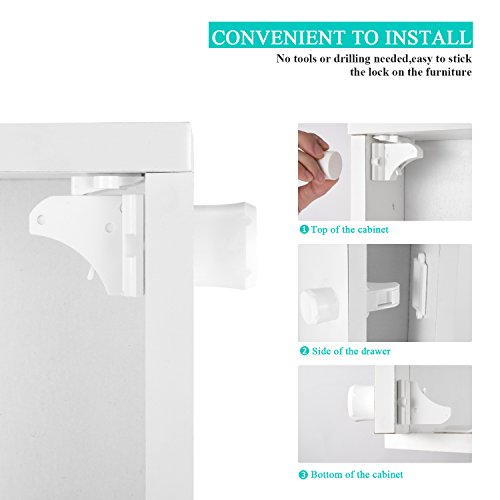 CONVENIENT TO INSTALL

No tools or drilling needed,easy to stick the lock on the furniture

1 Top of the cabinet

2 Side of the drawer

3 Bottom of the cabinet