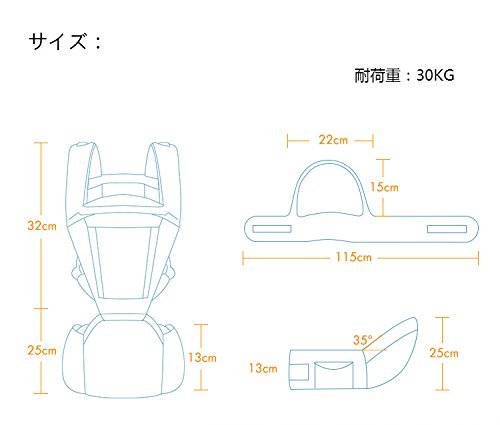 サイズ：

耐荷重：30KG

32cm

25cm

13cm

22cm

15cm

115cm

35°

13cm

25cm