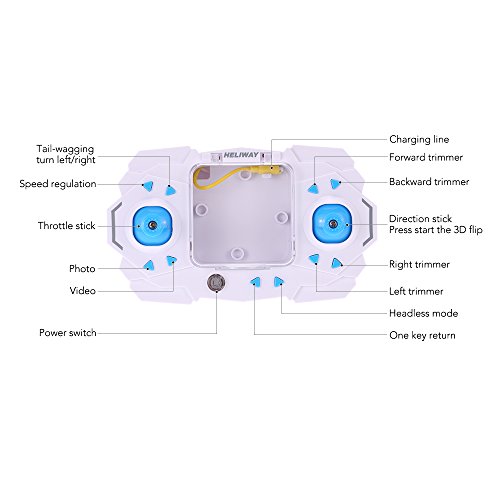 Tail-wagging
turn left/right

Speed regulation

Throttle stick

Photo

Video

Power switch

HELIWAY

Charging line

Forward trimmer

Backward trimmer

Direction stick
Press start the 3D flip

Right trimmer

Left trimmer

Headless mode

One key return