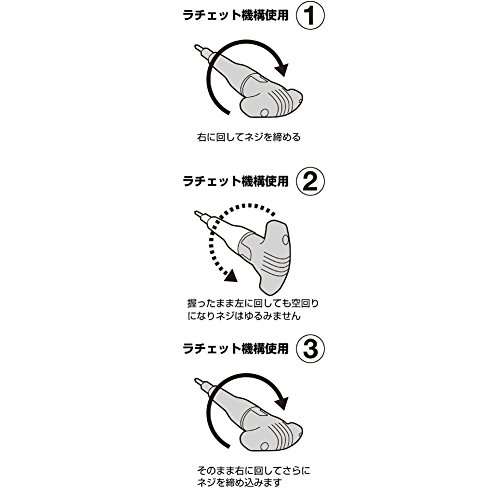 ラチェット機構使用 ①

右に回してネジを締める

ラチェット機構使用 ②

握ったまま左に回しても空回りになりネジはゆるみません

ラチェット機構使用 ③

そのまま右に回してさらにネジを締め込みます