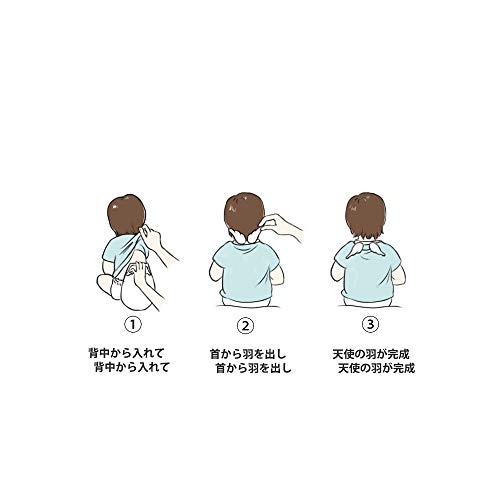 ①

背中から入れて
背中から入れて

②

首から羽を出し
首から羽を出し

③

天使の羽が完成
天使の羽が完成