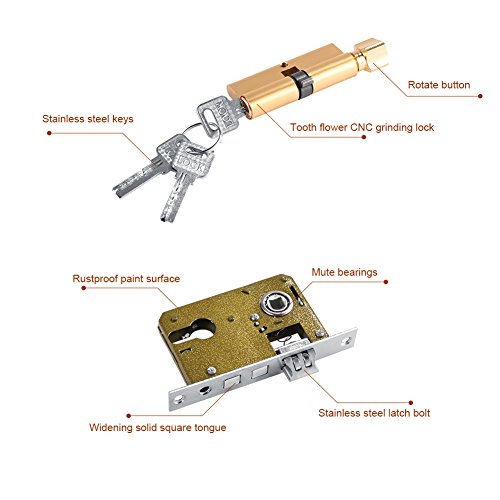 Rotate button

Stainless steel keys

Tooth flower CNC grinding lock

LOCK

LOCK

Rustproof paint surface

Mute bearings

Stainless steel latch bolt

Widening solid square tongue